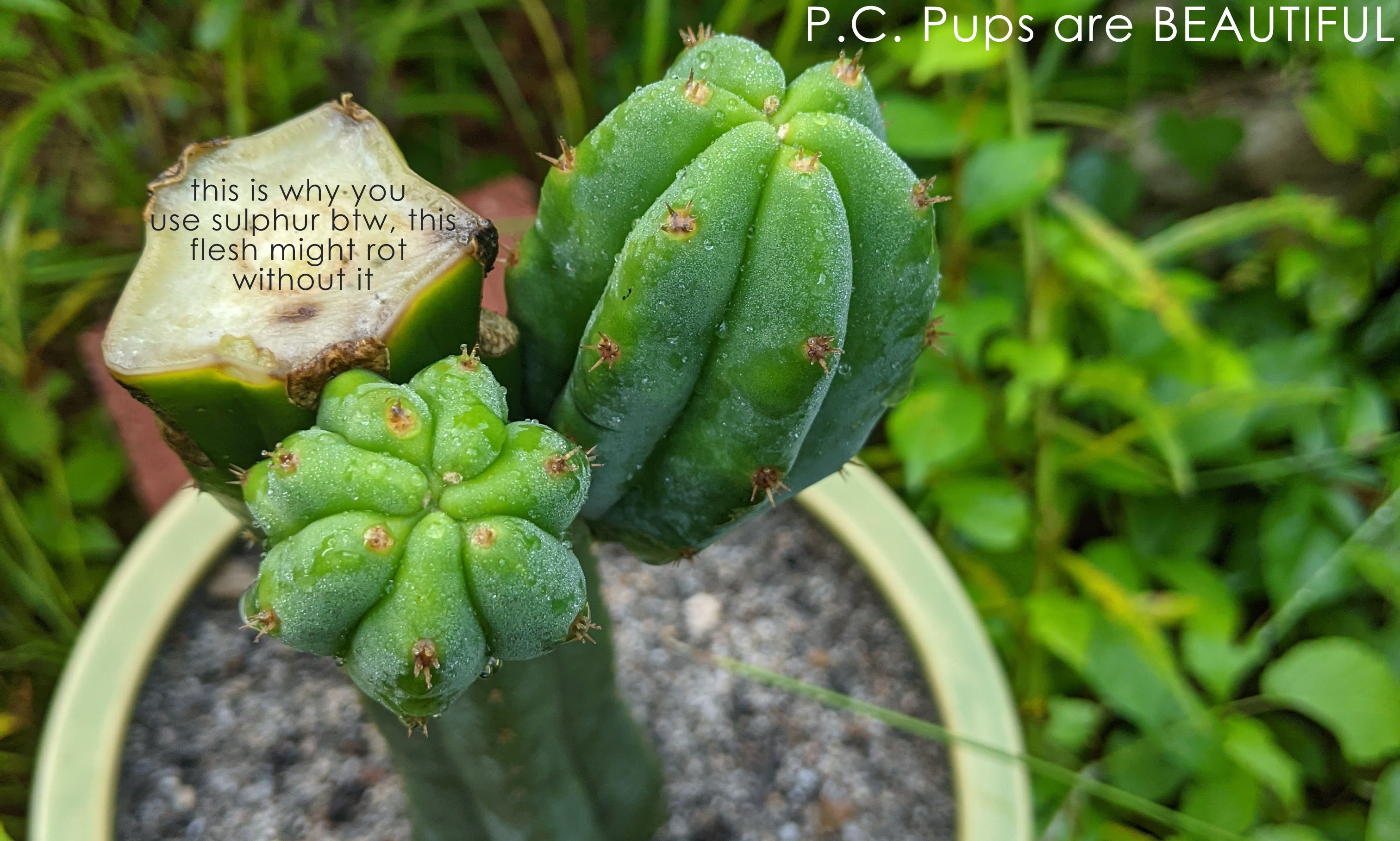 P.C. Pups are BEAUTIFUL

this is why you use sulphur btw, this flesh might rot without it